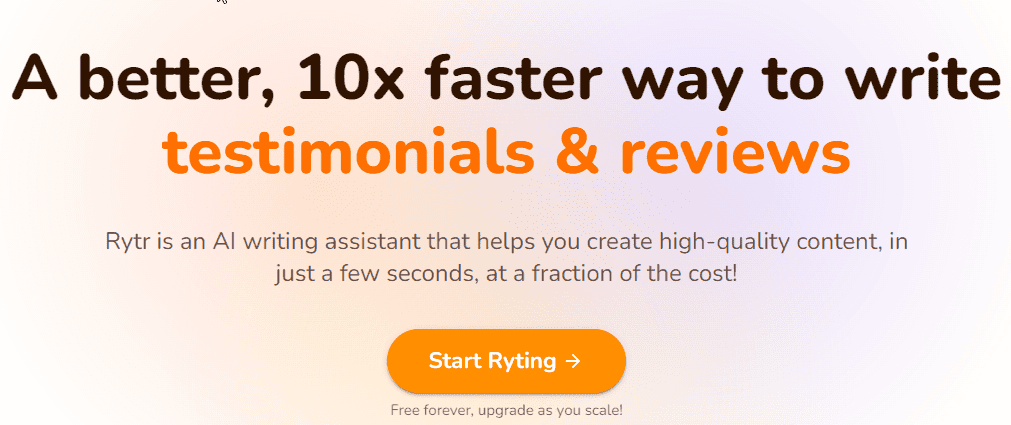 A better, 10x faster way to write testimonials & reviews

Rytr is an AI writing assistant that helps you create high-quality content, in just a few seconds, at a fraction of the cost!

Start Ryting →

Free forever, upgrade as you scale!